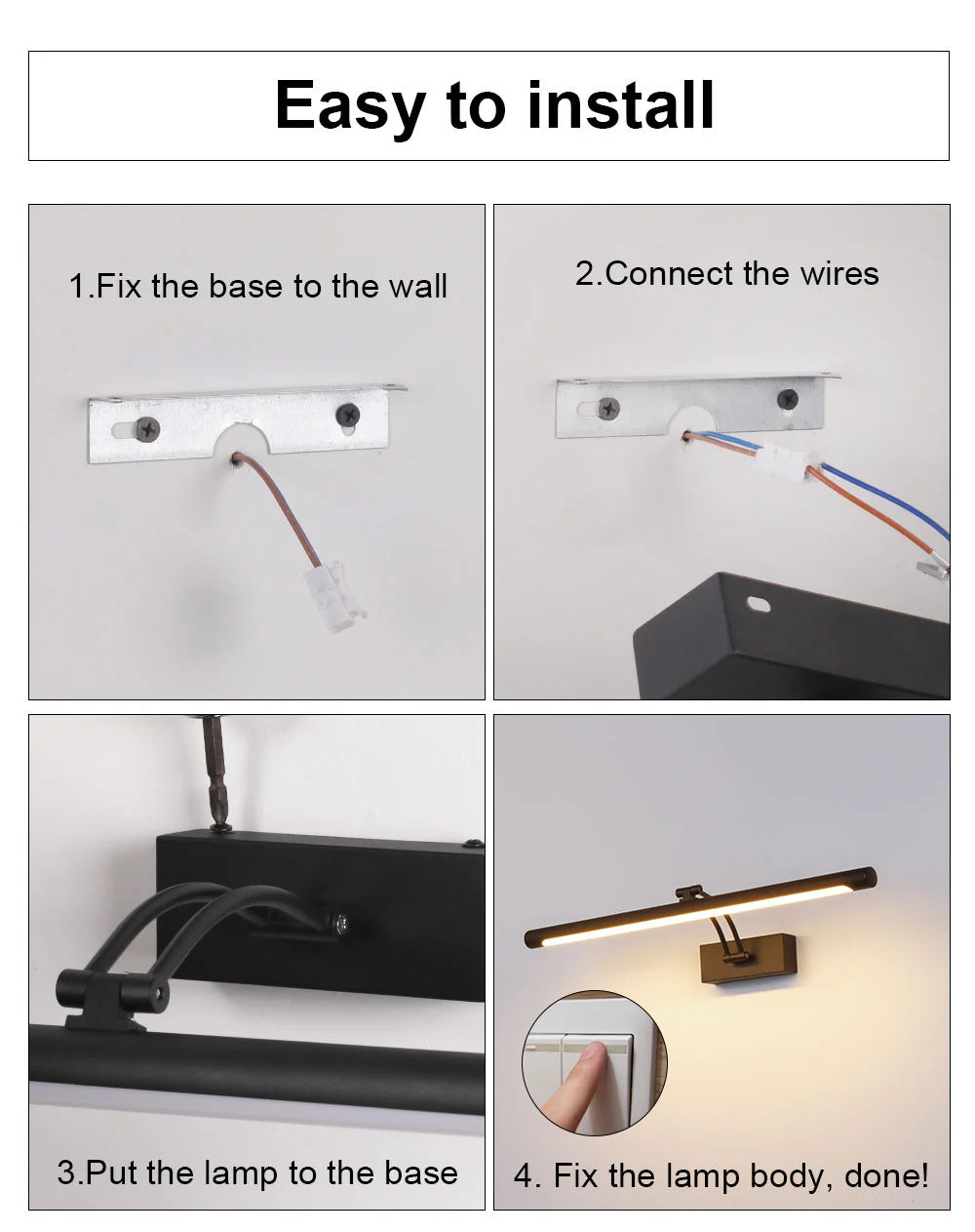 Easy to install

1.Fix the base to the wall

2.Connect the wires

3.Put the lamp to the base

4. Fix the lamp body, done!