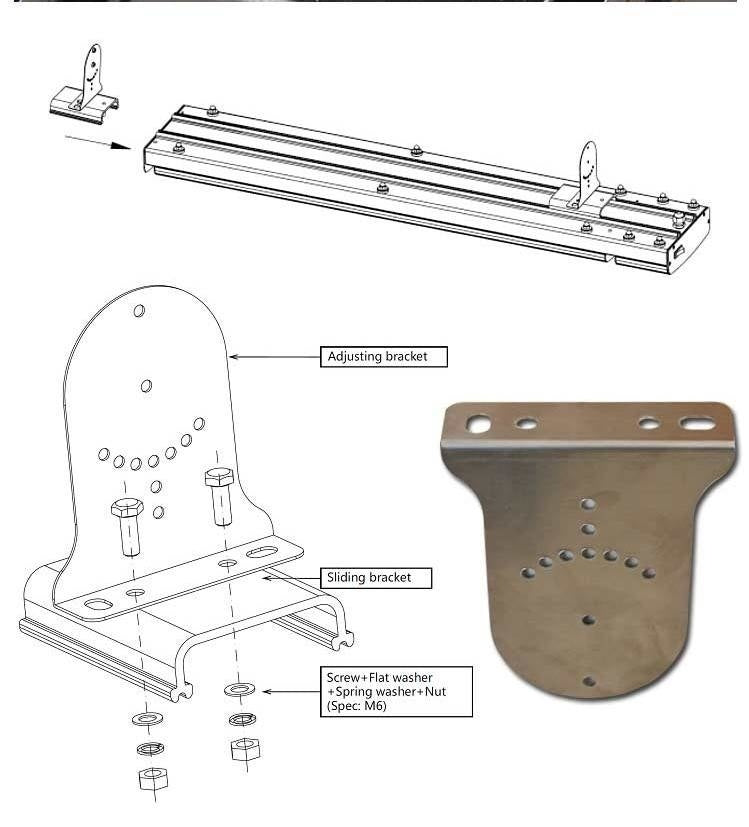 Adjusting bracket

Sliding bracket

Screw+Flat washer +Spring washer+Nut (Spec: M6)